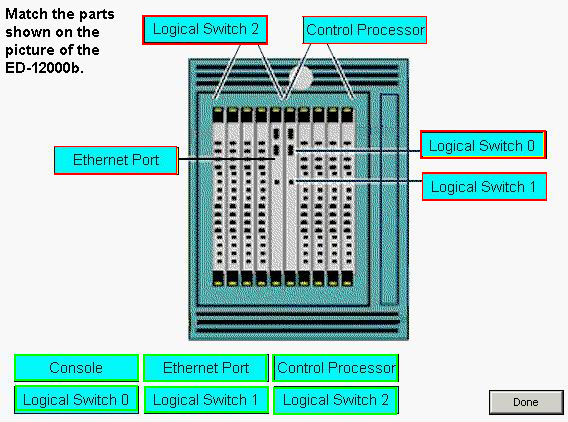 Match the parts shown on the picture of the ED-12000b.

Logical Switch 2

Control Processor

Ethernet Port

Logical Switch 0

Logical Switch 1

Console
Ethernet Port
Control Processor
Logical Switch 0
Logical Switch 1
Logical Switch 2

Done